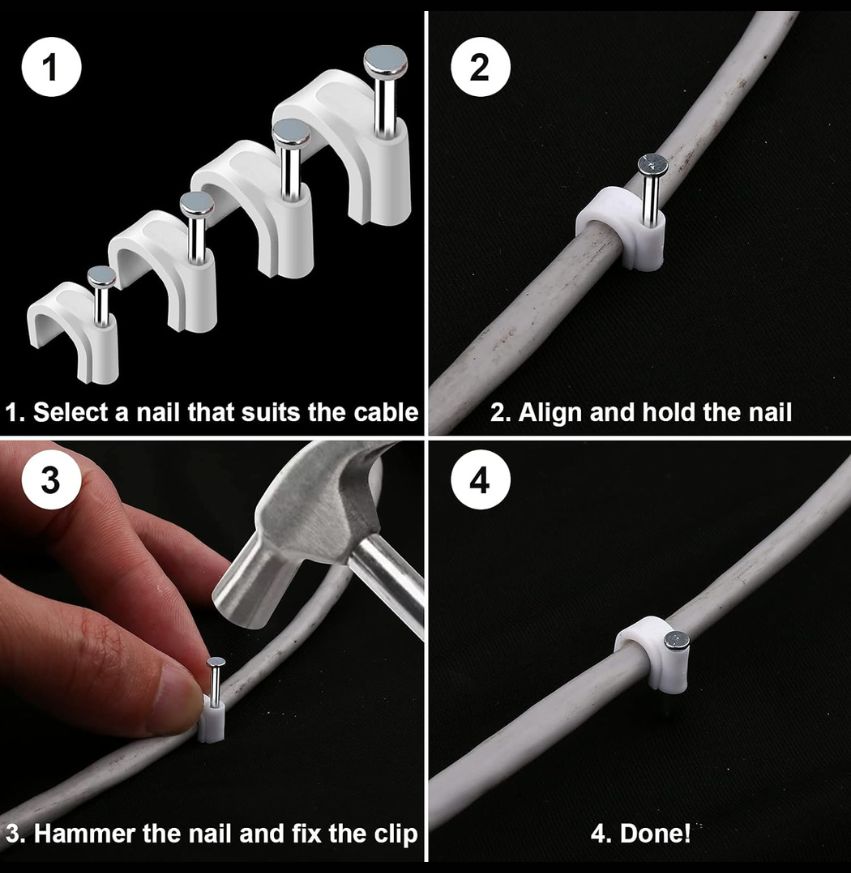 1

1. Select a nail that suits the cable

2

2. Align and hold the nail

3

3. Hammer the nail and fix the clip

4

4. Done!